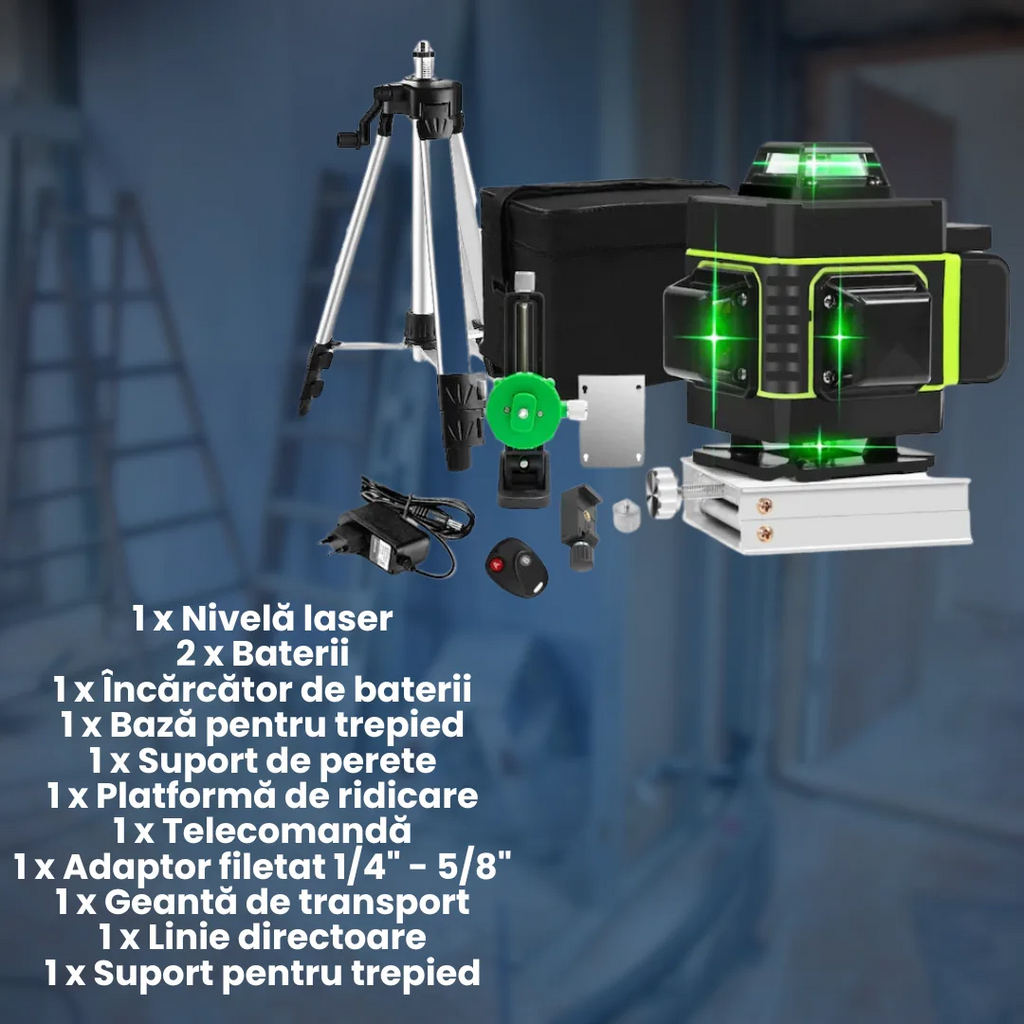 1 x Nivelă laser
2 x Baterii
1 x Încărcător de baterii
1 x Bază pentru trepied
1 x Suport de perete
1 x Platformă de ridicare
1 x Telecomandă
1 x Adaptor filetat 1/4" - 5/8"
1 x Geantă de transport
1 x Linie directoare
1 x Suport pentru trepied