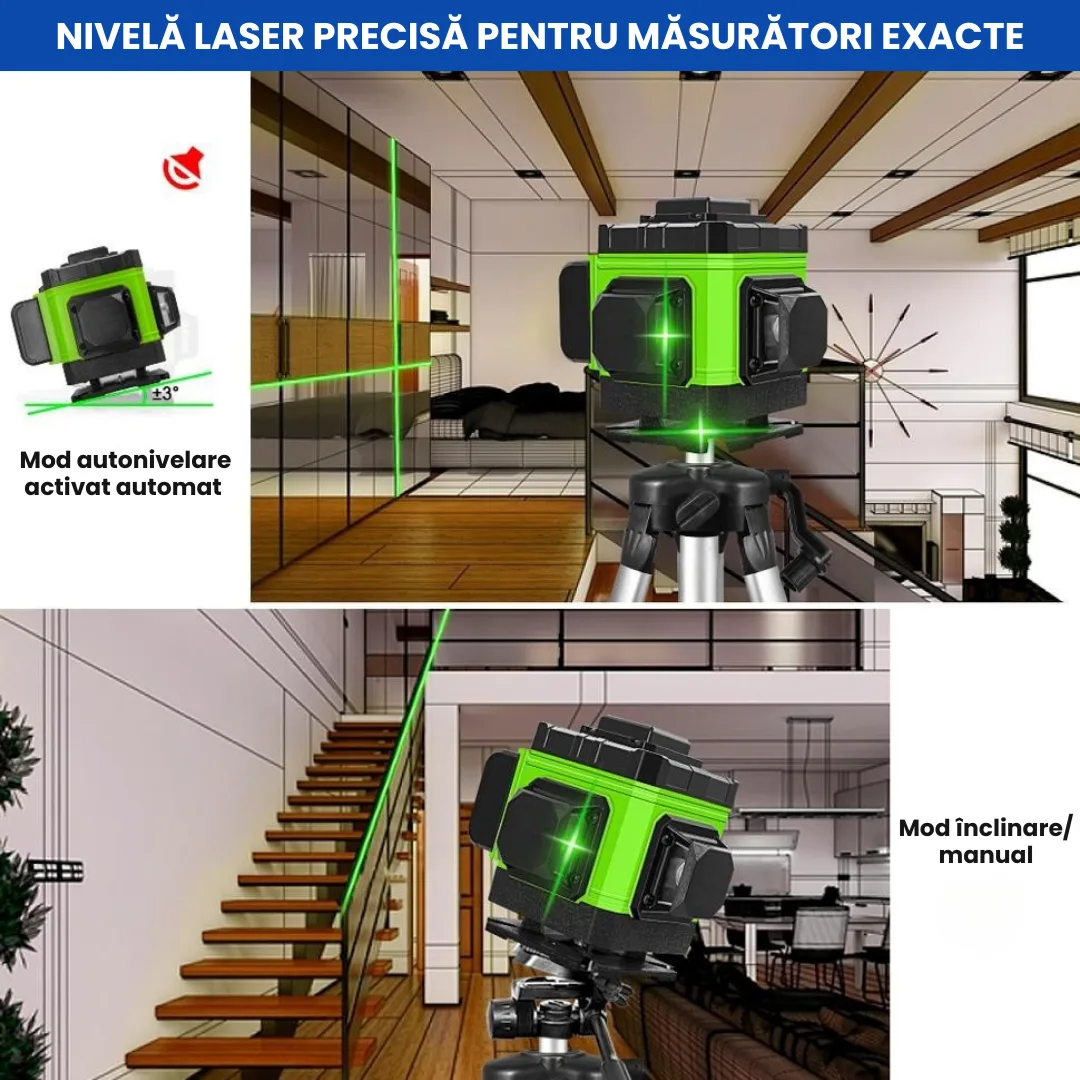 NIVELĂ LASER PRECISĂ PENTRU MĂSURĂTORI EXACTE

±3°

Mod autonivelare activat automat

Mod înclinare/ manual