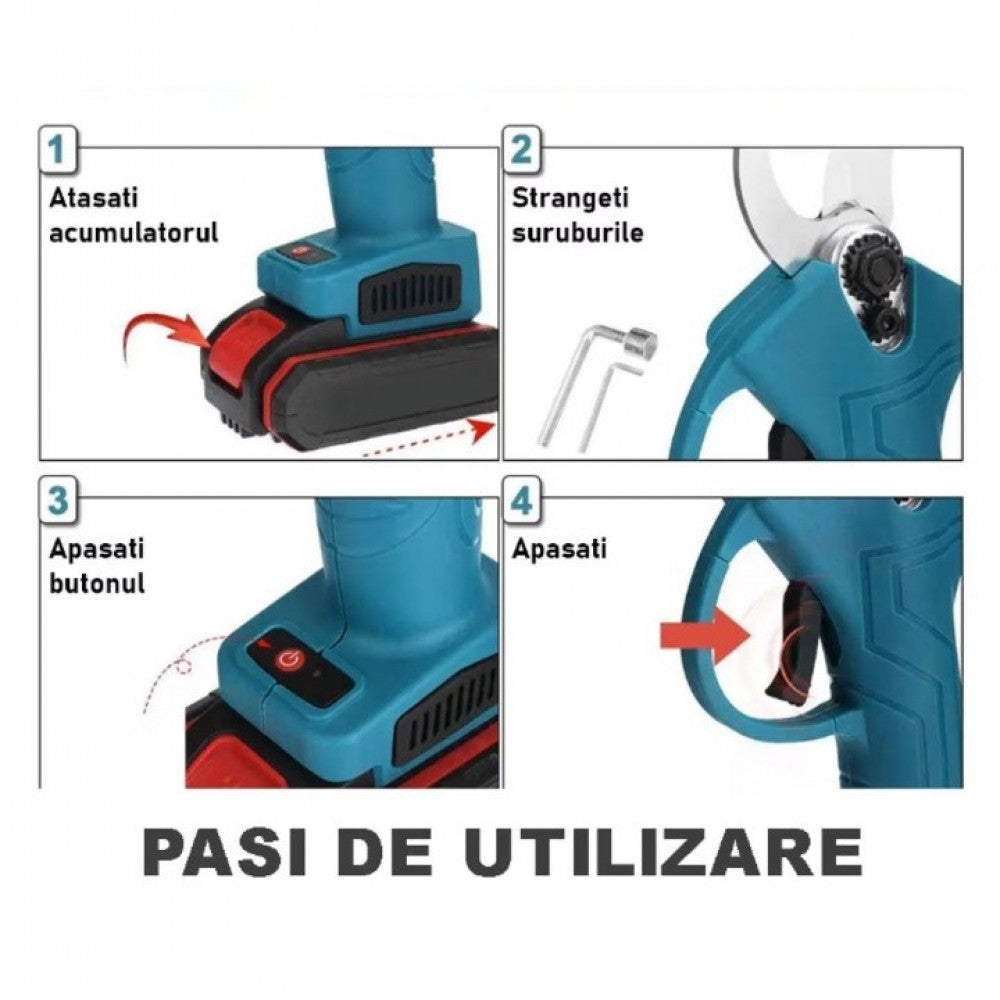 1
Atasati acumulatorul

2
Strangeti suruburile

3
Apasati butonul

4
Apasati

PASI DE UTILIZARE